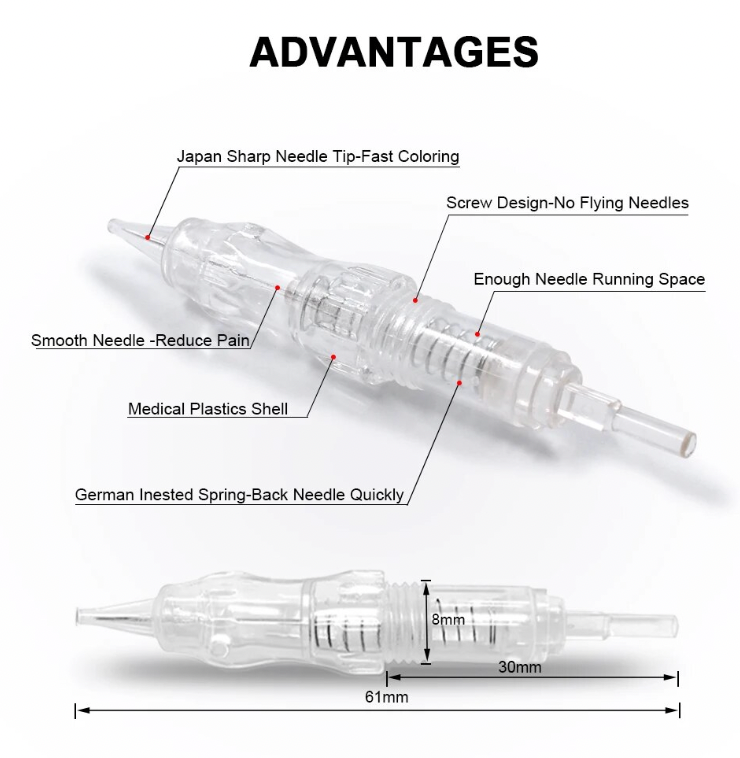 ADVANTAGES

Japan Sharp Needle Tip-Fast Coloring

Screw Design-No Flying Needles

Enough Needle Running Space

Smooth Needle -Reduce Pain

Medical Plastics Shell

German Inested Spring-Back Needle Quickly

8mm

30mm

61mm